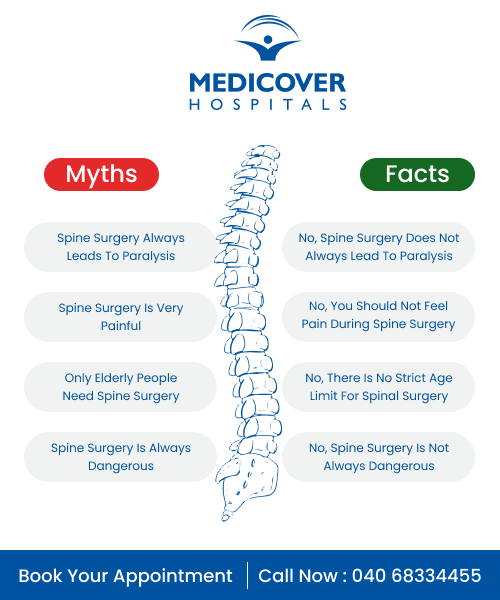 MEDICOVER
HOSPITALS

Myths

Spine Surgery Always Leads To Paralysis

Spine Surgery Is Very Painful

Only Elderly People Need Spine Surgery

Spine Surgery Is Always Dangerous

Facts

No, Spine Surgery Does Not Always Lead To Paralysis

No, You Should Not Feel Pain During Spine Surgery

No, There Is No Strict Age Limit For Spinal Surgery

No, Spine Surgery Is Not Always Dangerous

Book Your Appointment | Call Now : 040 68334455