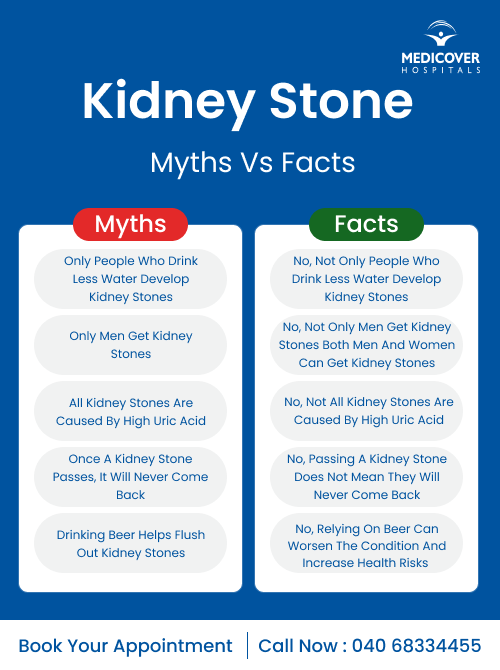 MEDICOVER
HOSPITALS

Kidney Stone

Myths Vs Facts

Myths

Only People Who Drink Less Water Develop Kidney Stones

Only Men Get Kidney Stones

All Kidney Stones Are Caused By High Uric Acid

Once A Kidney Stone Passes, It Will Never Come Back

Drinking Beer Helps Flush Out Kidney Stones

Facts

No, Not Only People Who Drink Less Water Develop Kidney Stones

No, Not Only Men Get Kidney Stones Both Men And Women Can Get Kidney Stones

No, Not All Kidney Stones Are Caused By High Uric Acid

No, Passing A Kidney Stone Does Not Mean They Will Never Come Back

No, Relying On Beer Can Worsen The Condition And Increase Health Risks

Book Your Appointment | Call Now : 040 68334455